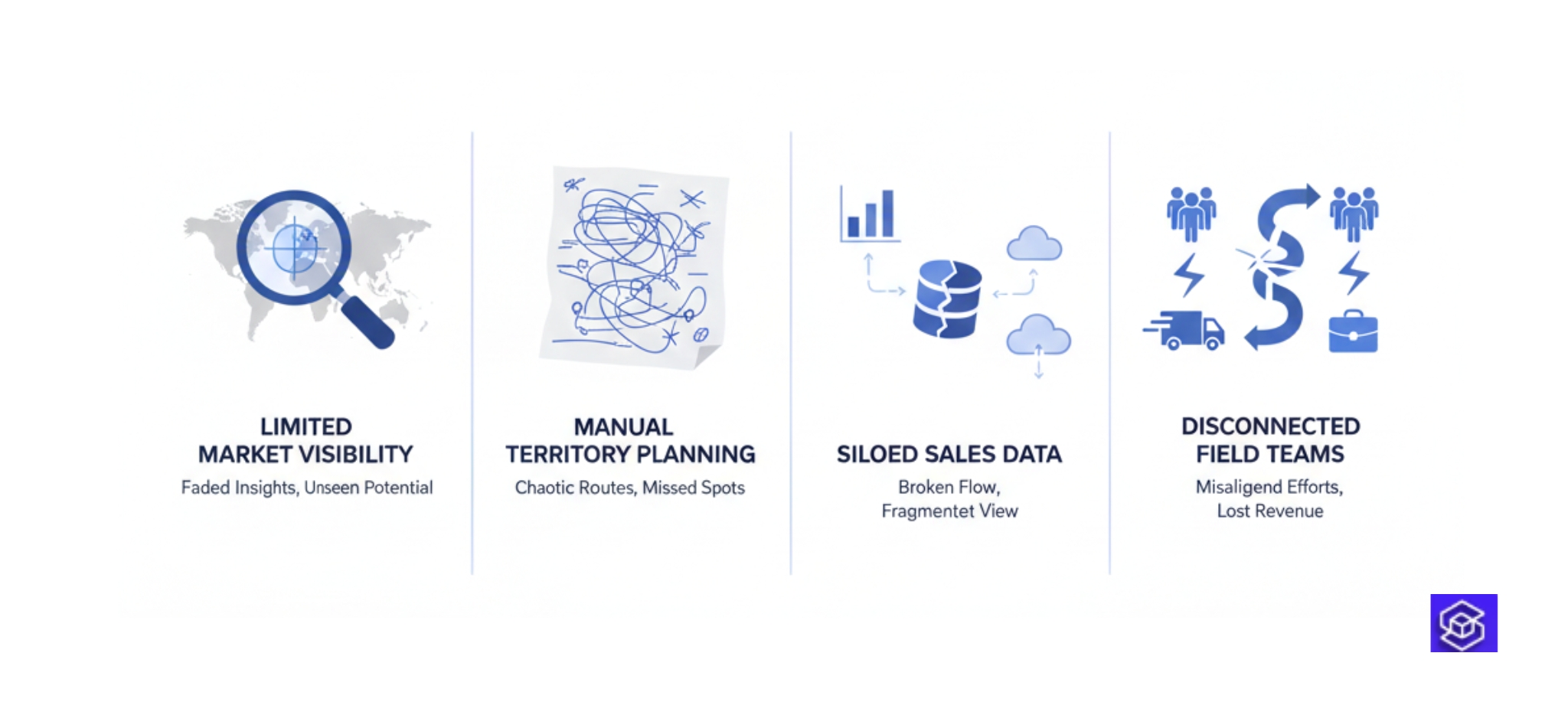 LIMITED MARKET VISIBILITY

Faded Insights, Unseen Potential

MANUAL TERRITORY PLANNING

Chaotic Routes, Missed Spots

SILOED SALES DATA

Broken Flow, Fragmentet View

DISCONNECTED FIELD TEAMS

Misaligend Efforts, Lost Revenue